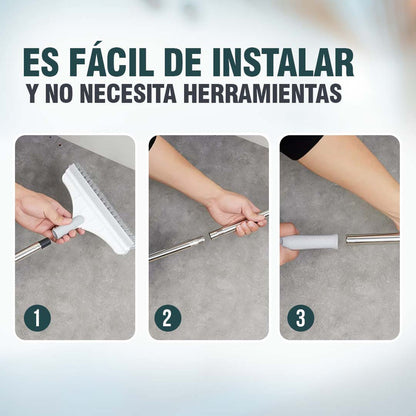 ES FÁCIL DE INSTALAR
Y NO NECESITA HERRAMIENTAS

1

2

3