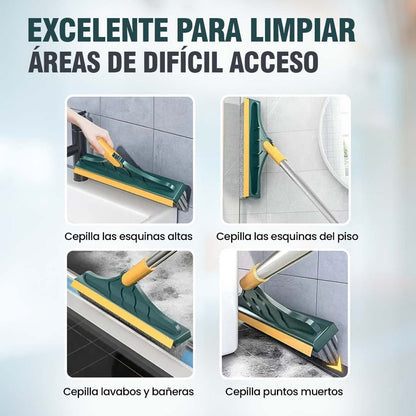 EXCELENTE PARA LIMPIAR
ÁREAS DE DIFÍCIL ACCESO

Cepilla las esquinas altas

Cepilla las esquinas del piso

Cepilla lavabos y bañeras

Cepilla puntos muertos