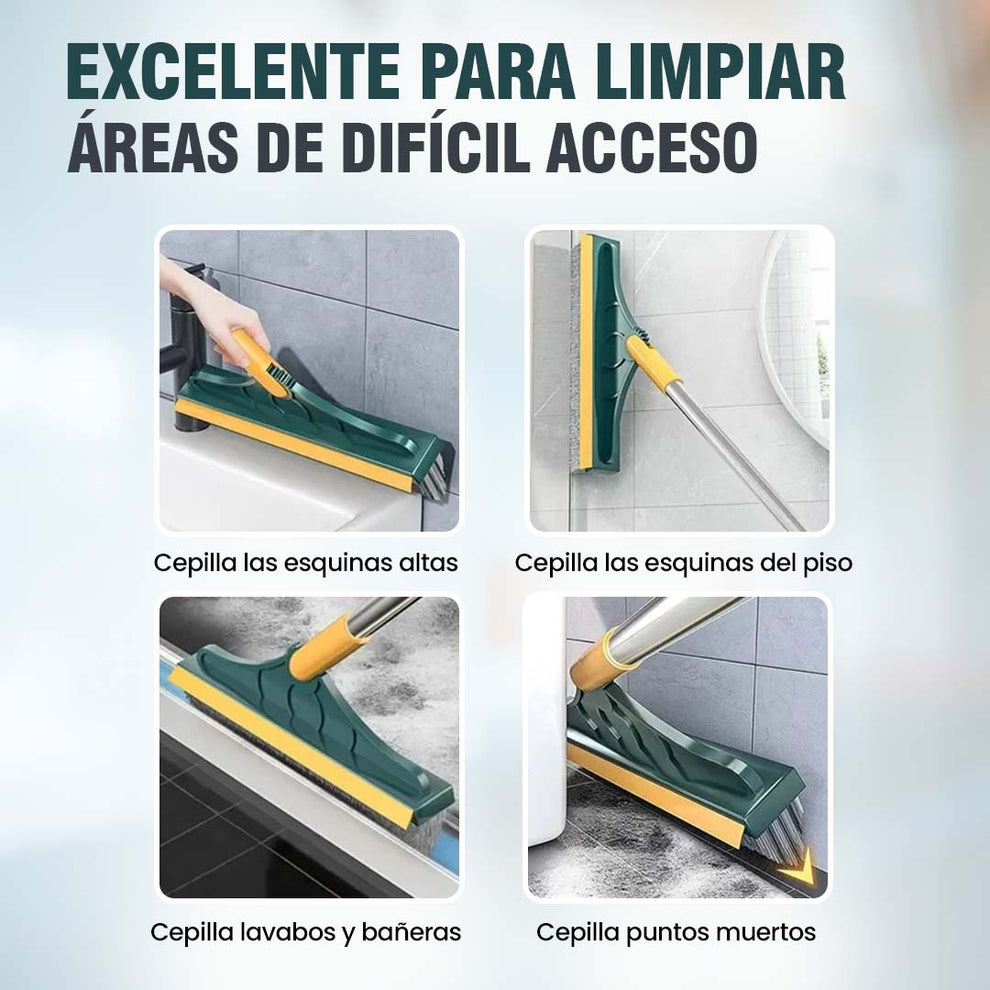 EXCELENTE PARA LIMPIAR
ÁREAS DE DIFÍCIL ACCESO

Cepilla las esquinas altas

Cepilla las esquinas del piso

Cepilla lavabos y bañeras

Cepilla puntos muertos